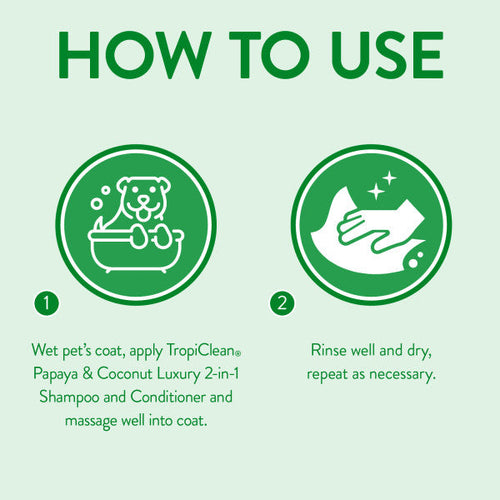 HOW TO USE

1

Wet pet's coat, apply TropiClean® Papaya & Coconut Luxury 2-in-1 Shampoo and Conditioner and massage well into coat.

2

Rinse well and dry, repeat as necessary.